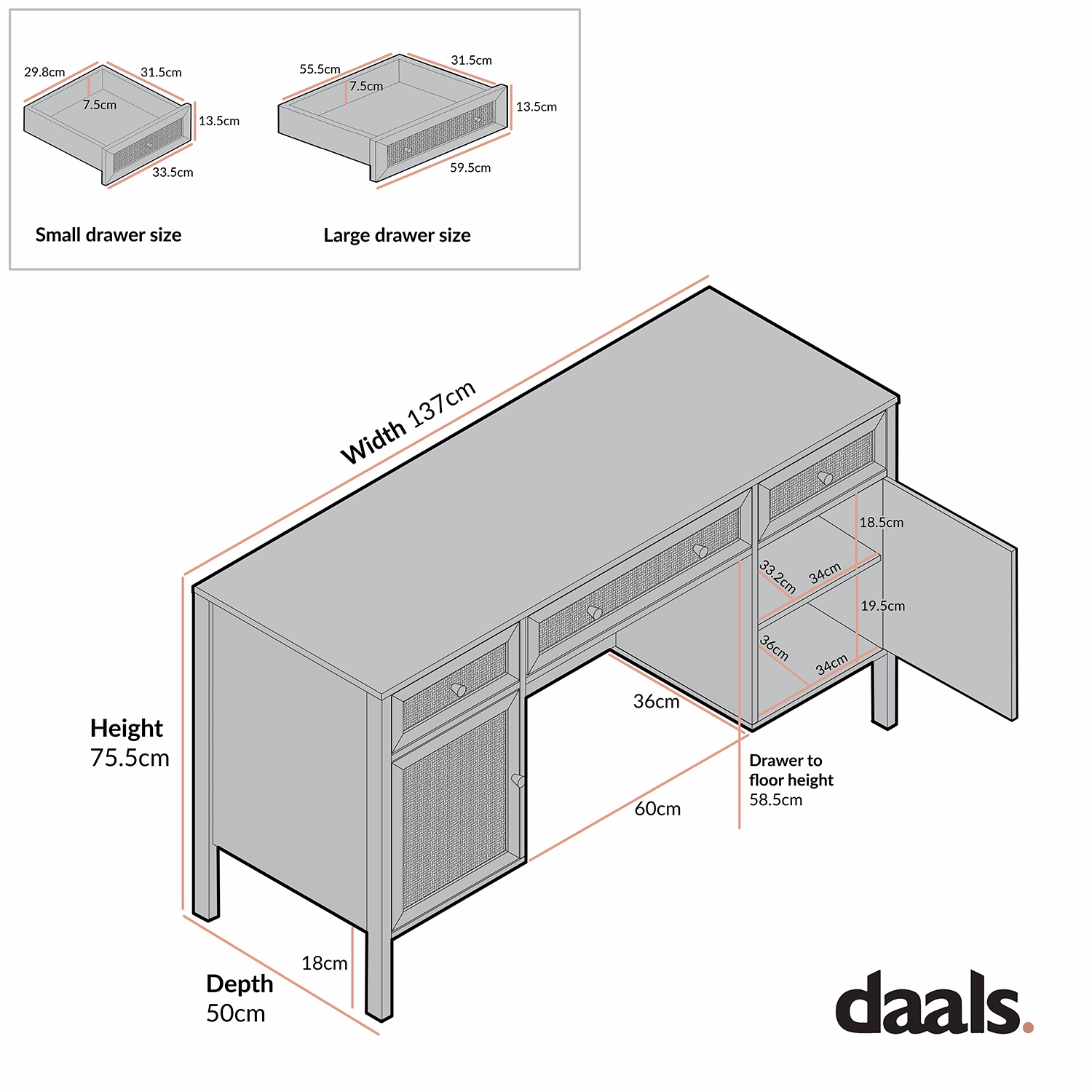 29.8cm
31.5cm
7.5cm
13.5cm
33.5cm

Small drawer size

55.5cm
31.5cm
7.5cm
13.5cm
59.5cm

Large drawer size

Width 137cm

18.5cm
33.2cm
34cm
19.5cm
36cm
34cm

36cm

Height
75.5cm

Drawer to
floor height
58.5cm

60cm

18cm

Depth
50cm

daals.