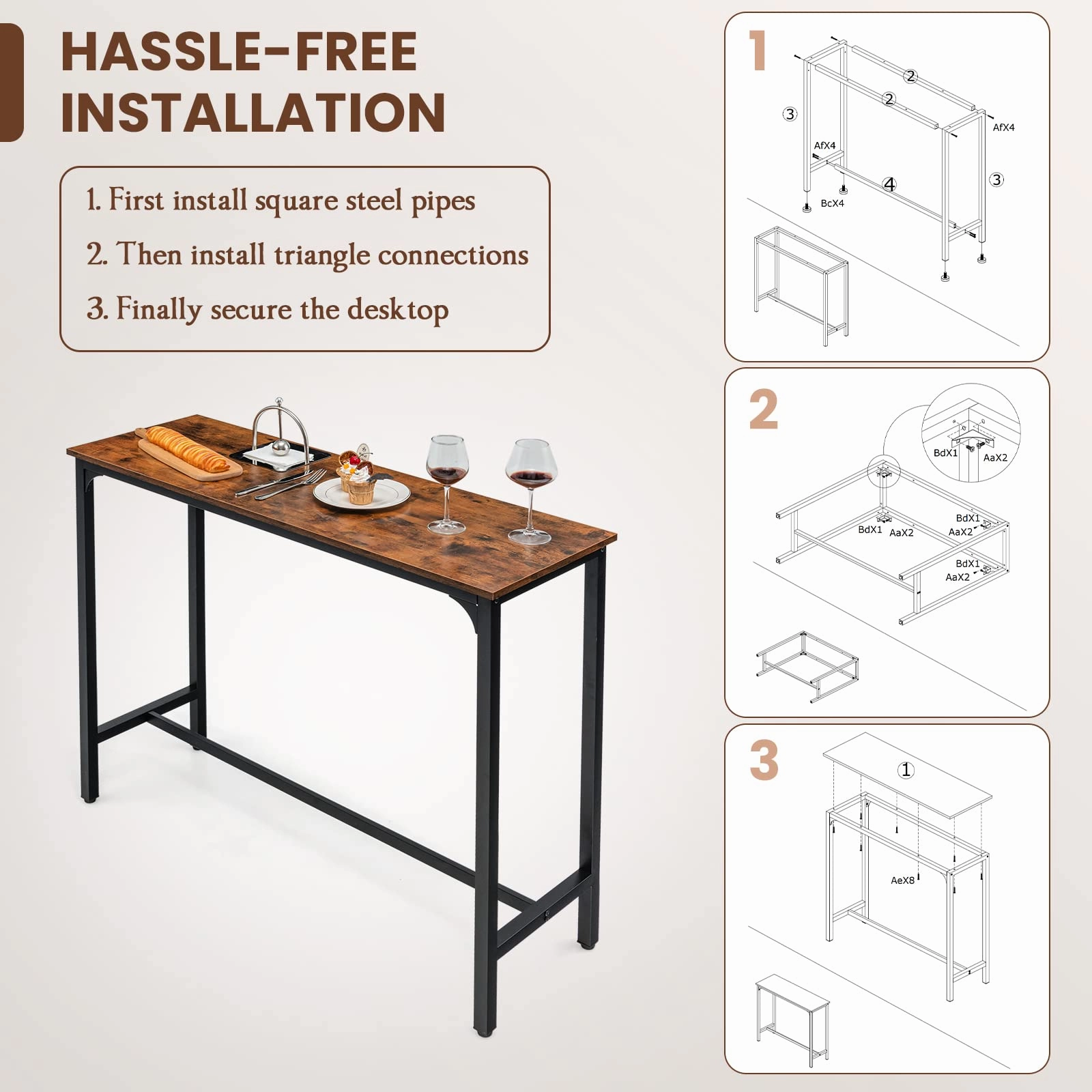 HASSLE-FREE INSTALLATION

1. First install square steel pipes
2. Then install triangle connections
3. Finally secure the desktop

1

②
②
③
AfX4
AfX4
④
③
BcX4

2

BdX1
AaX2
BdX1
AaX2
BdX1
AaX2
BdX1
AaX2

3

①
AeX8