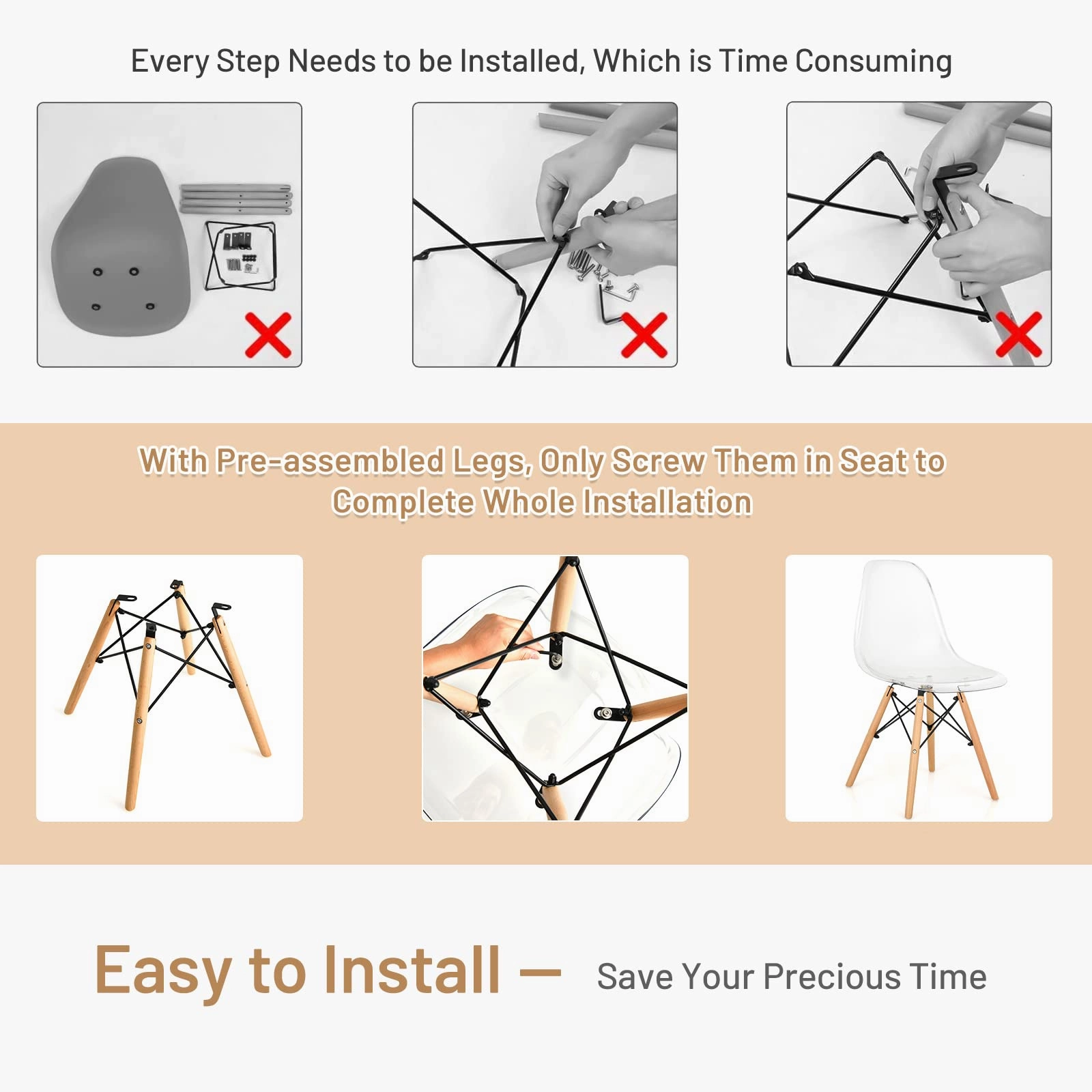 Every Step Needs to be Installed, Which is Time Consuming

With Pre-assembled Legs, Only Screw Them in Seat to Complete Whole Installation

Easy to Install — Save Your Precious Time